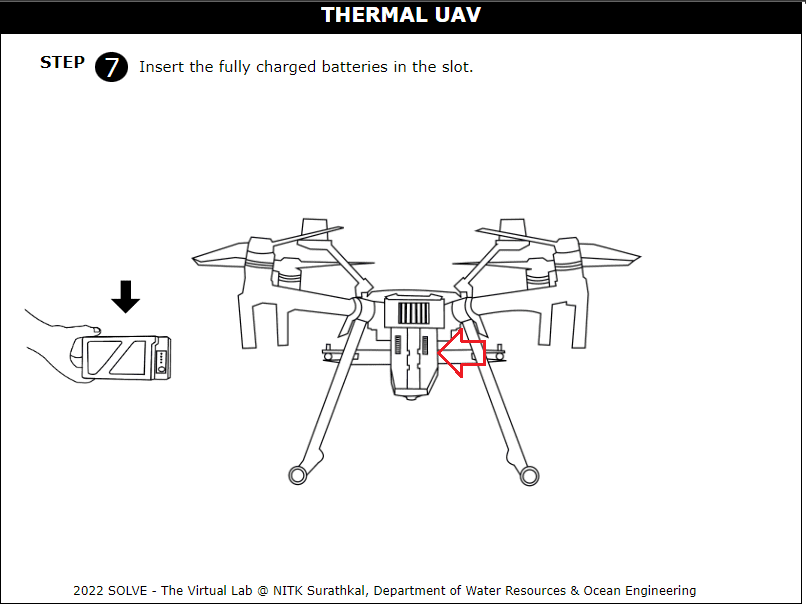 THERMAL UAV

STEP 7 Insert the fully charged batteries in the slot.

2022 SOLVE - The Virtual Lab @ NITK Surathkal, Department of Water Resources & Ocean Engineering