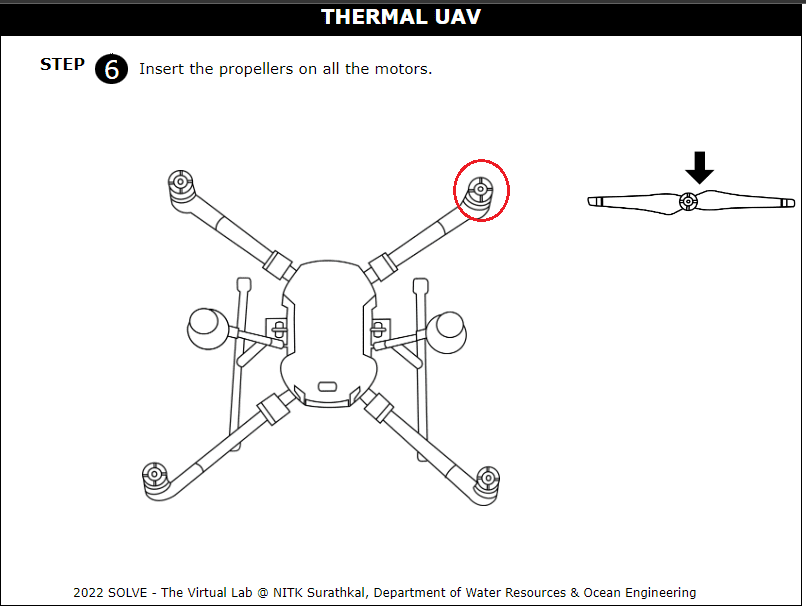 THERMAL UAV

STEP 6 Insert the propellers on all the motors.

2022 SOLVE - The Virtual Lab @ NITK Surathkal, Department of Water Resources & Ocean Engineering