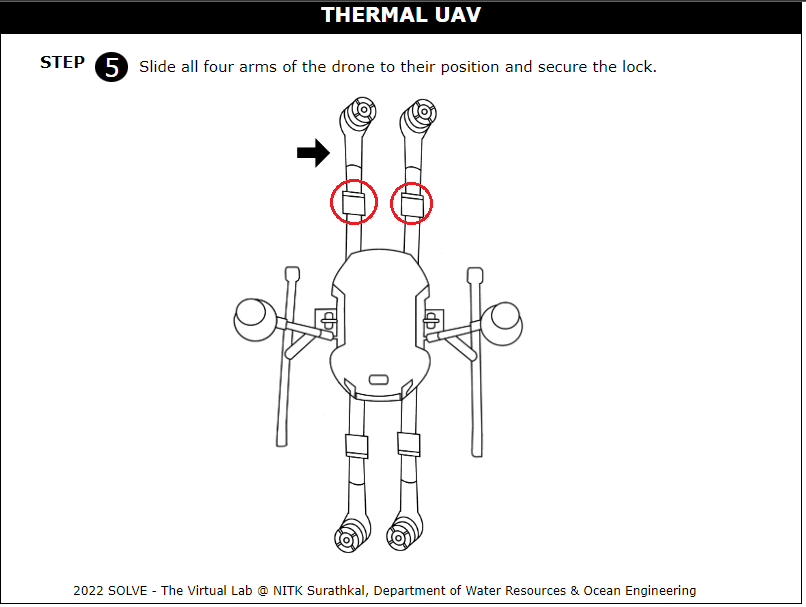 THERMAL UAV

STEP 5 Slide all four arms of the drone to their position and secure the lock.

2022 SOLVE - The Virtual Lab @ NITK Surathkal, Department of Water Resources & Ocean Engineering