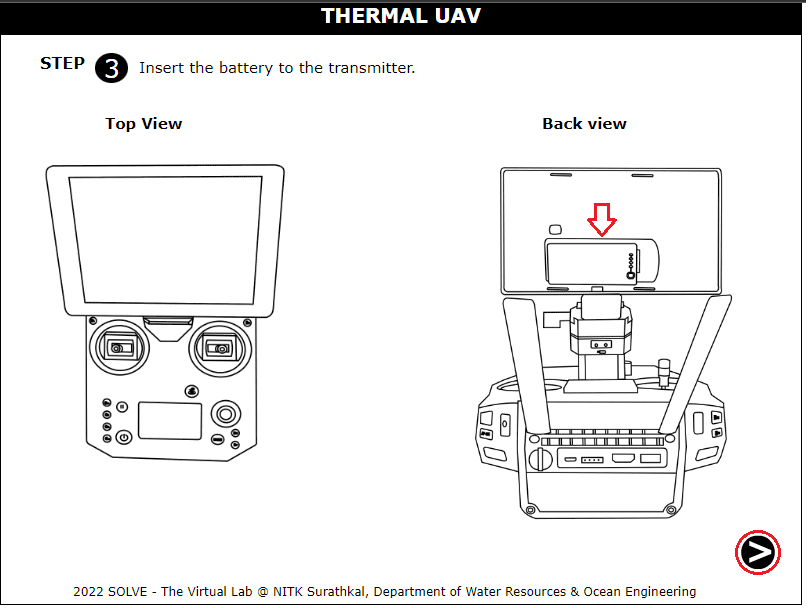 THERMAL UAV

STEP 3 Insert the battery to the transmitter.

Top View

Back view

2022 SOLVE - The Virtual Lab @ NITK Surathkal, Department of Water Resources & Ocean Engineering