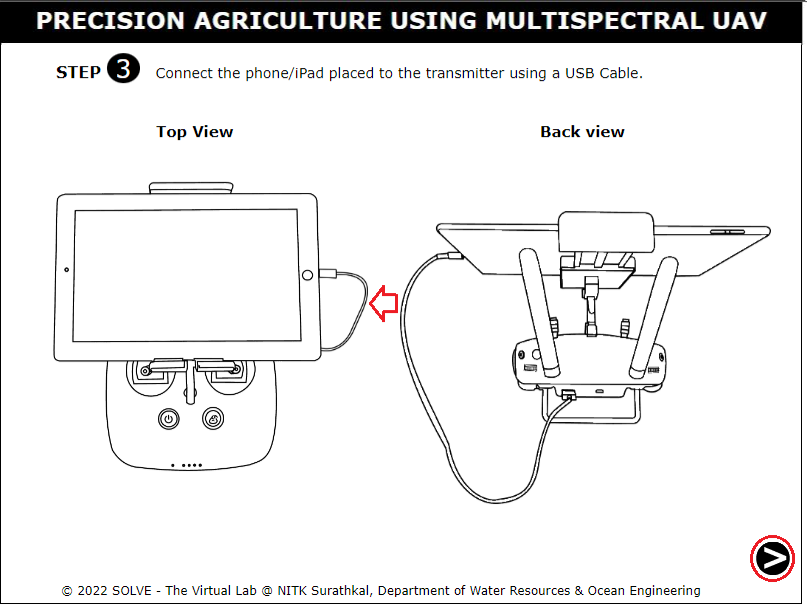 PRECISION AGRICULTURE USING MULTISPECTRAL UAV

STEP 3 Connect the phone/iPad placed to the transmitter using a USB Cable.

Top View

Back view

© 2022 SOLVE - The Virtual Lab @ NITK Surathkal, Department of Water Resources & Ocean Engineering