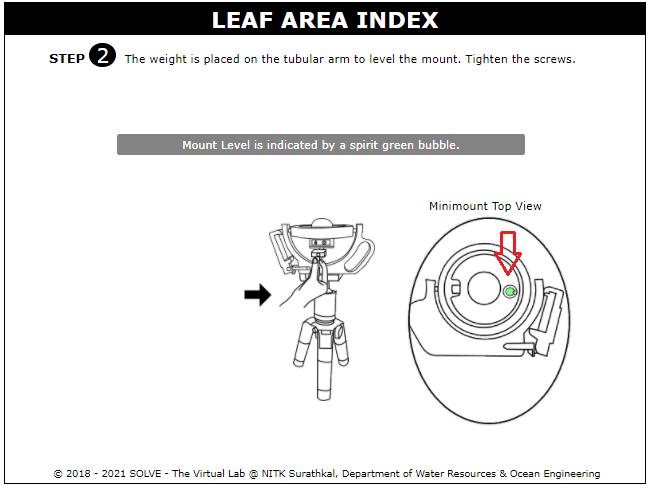 LEAF AREA INDEX

STEP 2 The weight is placed on the tubular arm to level the mount. Tighten the screws.

Mount Level is indicated by a spirit green bubble.

Minimount Top View

© 2018 - 2021 SOLVE - The Virtual Lab @ NITK Surathkal, Department of Water Resources & Ocean Engineering