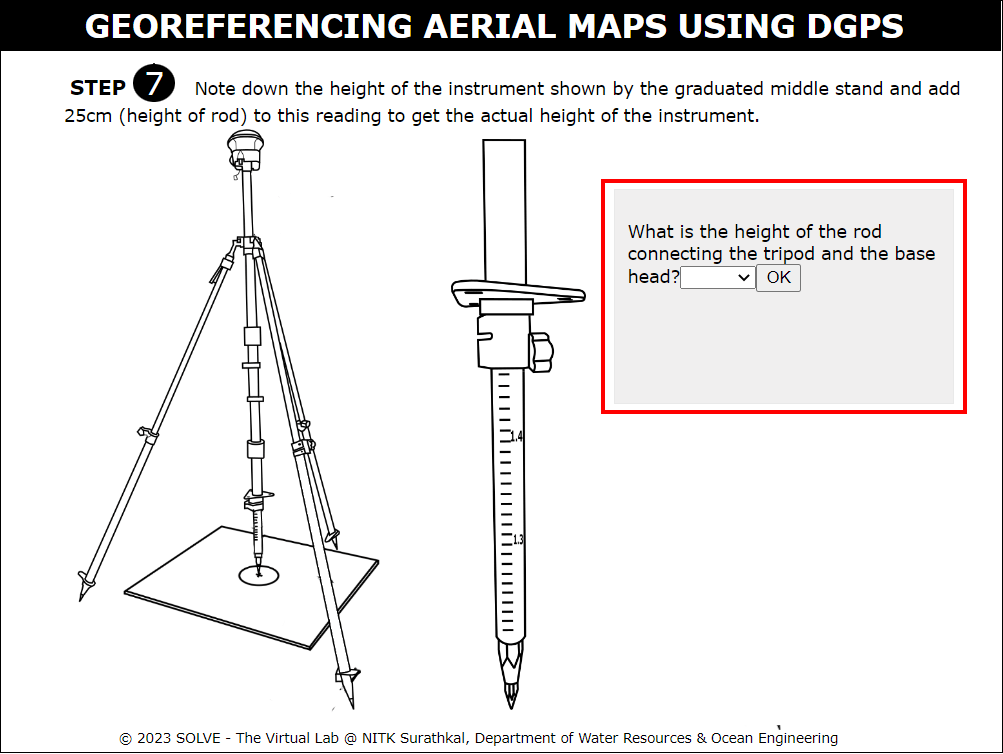 GEOREFERENCING AERIAL MAPS USING DGPS

STEP 7 Note down the height of the instrument shown by the graduated middle stand and add 25cm (height of rod) to this reading to get the actual height of the instrument.

1.4

1.3

What is the height of the rod connecting the tripod and the base head? OK

© 2023 SOLVE - The Virtual Lab @ NITK Surathkal, Department of Water Resources & Ocean Engineering