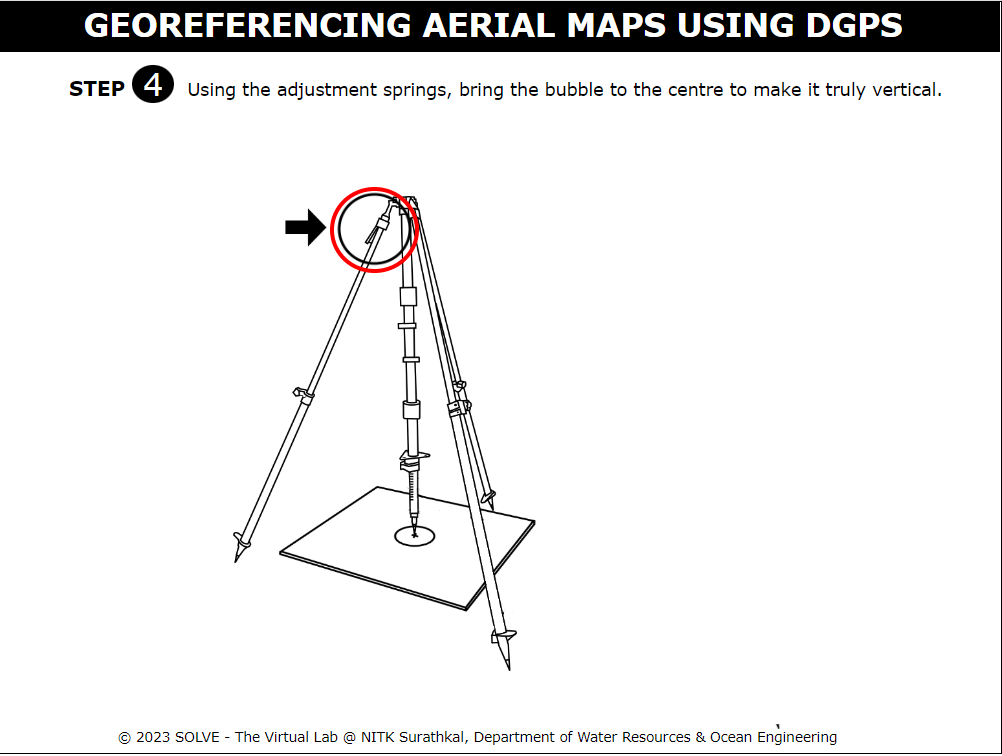 GEOREFERENCING AERIAL MAPS USING DGPS

STEP 4 Using the adjustment springs, bring the bubble to the centre to make it truly vertical.

© 2023 SOLVE - The Virtual Lab @ NITK Surathkal, Department of Water Resources & Ocean Engineering